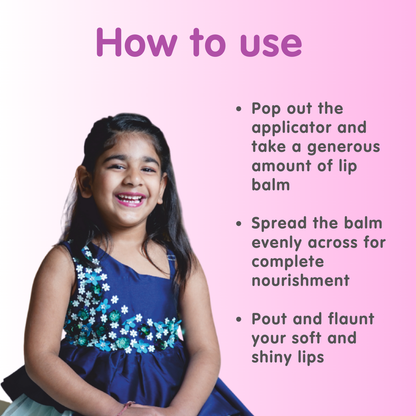 How to use

• Pop out the applicator and take a generous amount of lip balm

• Spread the balm evenly across for complete nourishment

• Pout and flaunt your soft and shiny lips